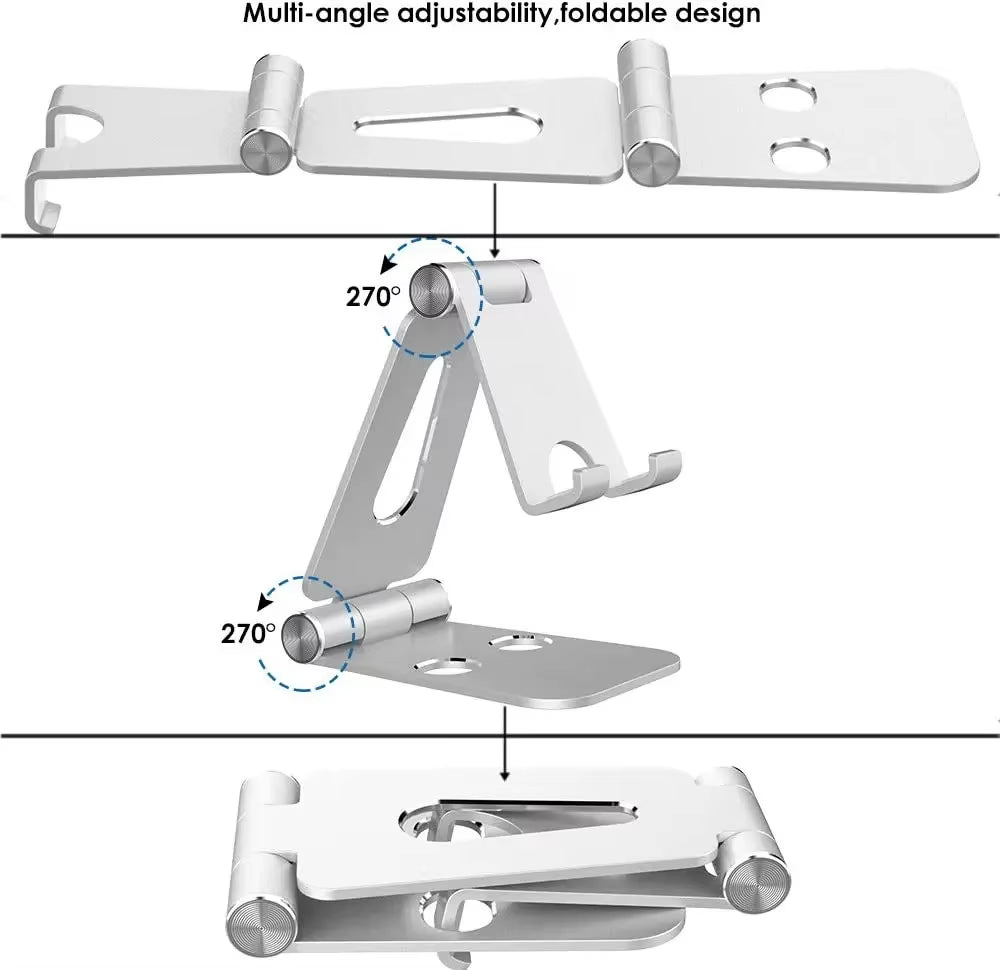 Multi-angle adjustability,foldable design

270°

270°