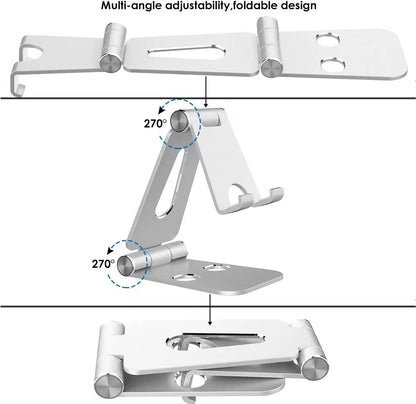 Multi-angle adjustability,foldable design

270°

270°