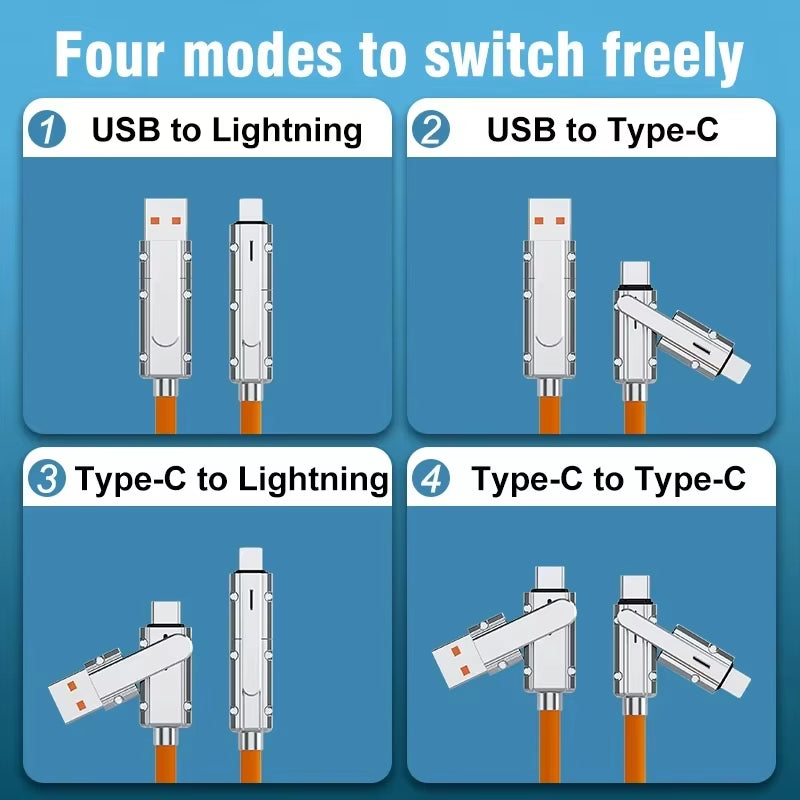 Four modes to switch freely

1 USB to Lightning

2 USB to Type-C

3 Type-C to Lightning

4 Type-C to Type-C